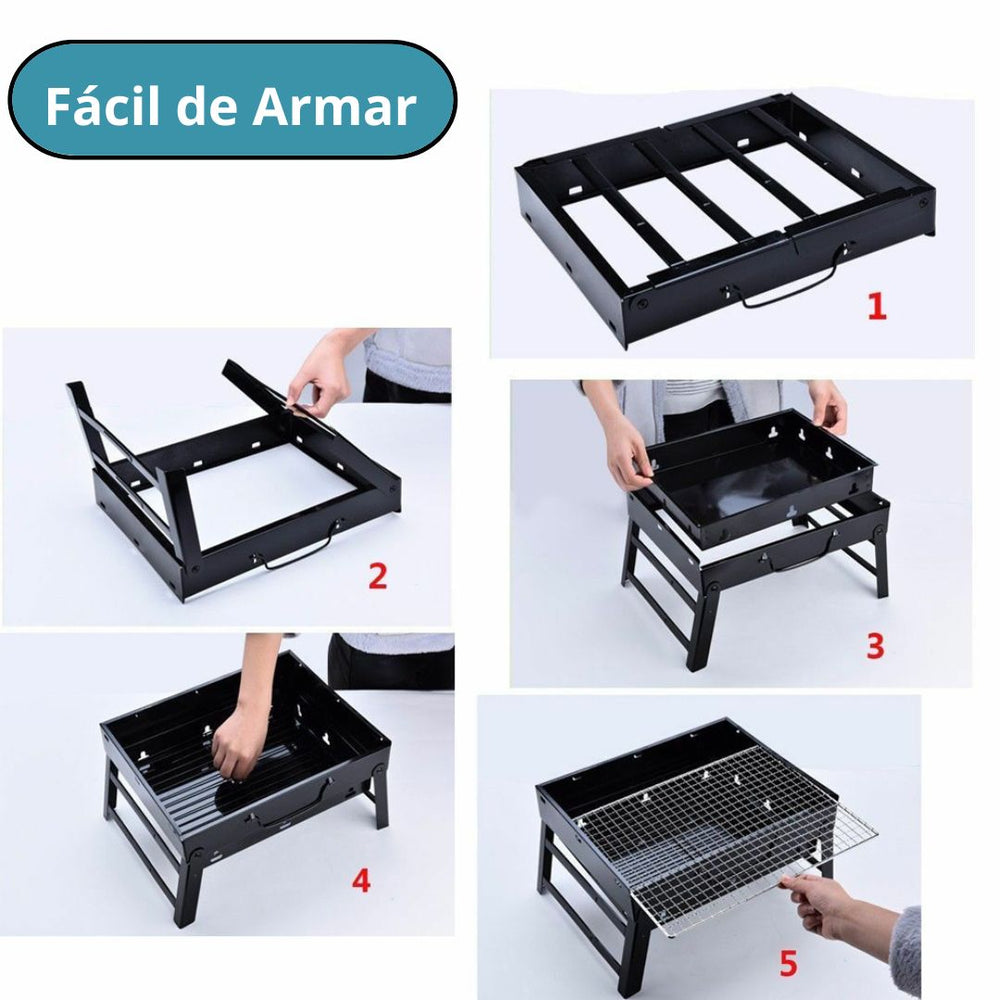 Fácil de Armar

1

2

3

4

5